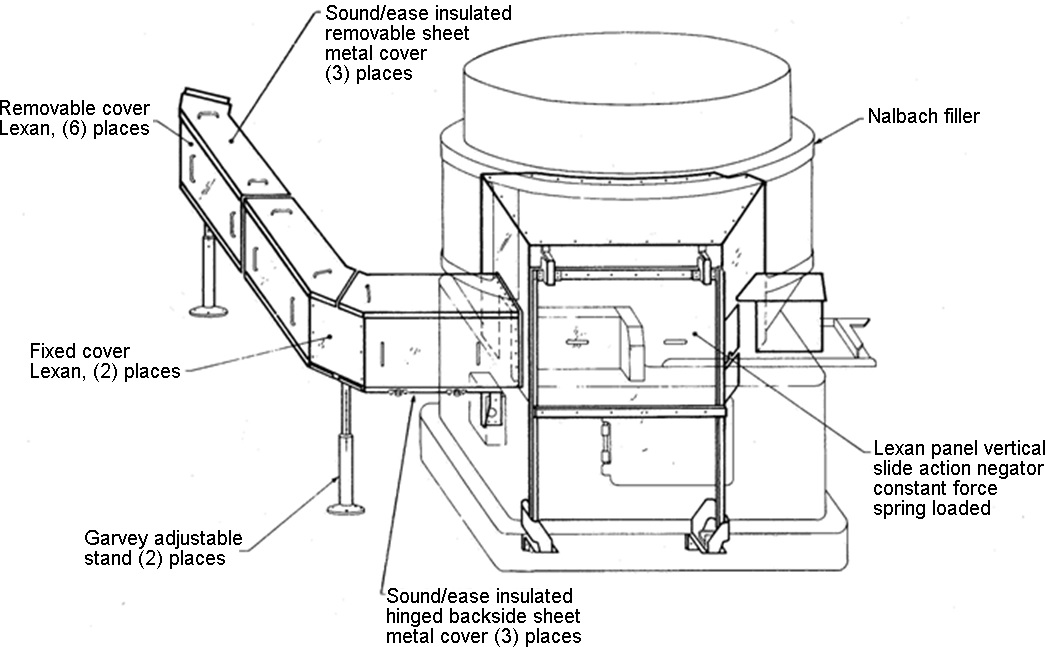 Sound/ease insulated removable sheet metal cover (3) places

Removable cover Lexan, (6) places

Nalbach filler

Fixed cover Lexan, (2) places

Lexan panel vertical slide action negator constant force spring loaded

Garvey adjustable stand (2) places

Sound/ease insulated hinged backside sheet metal cover (3) places